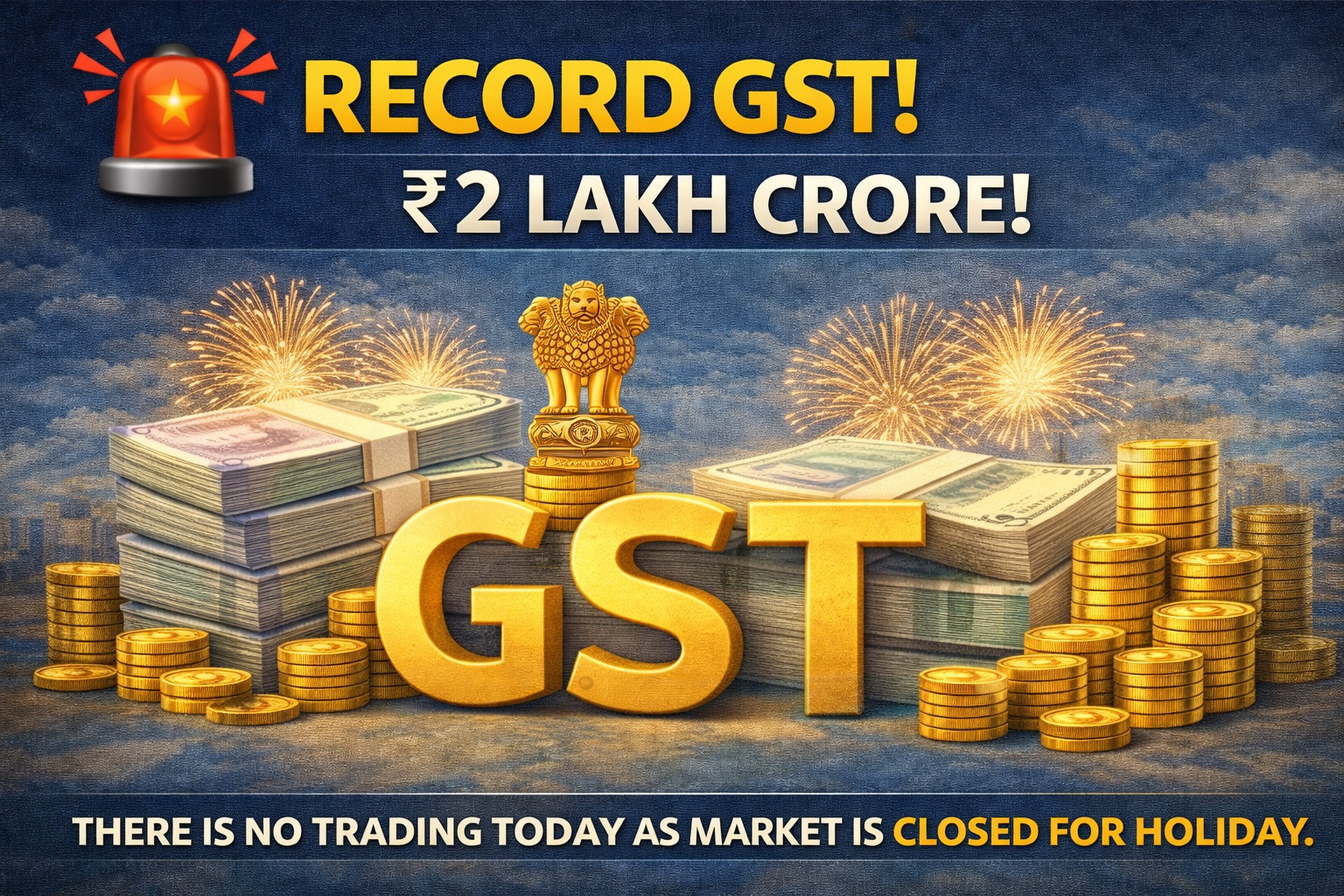 RECORD GST!

₹2 LAKH CRORE!

GST

THERE IS NO TRADING TODAY AS MARKET IS CLOSED FOR HOLIDAY.